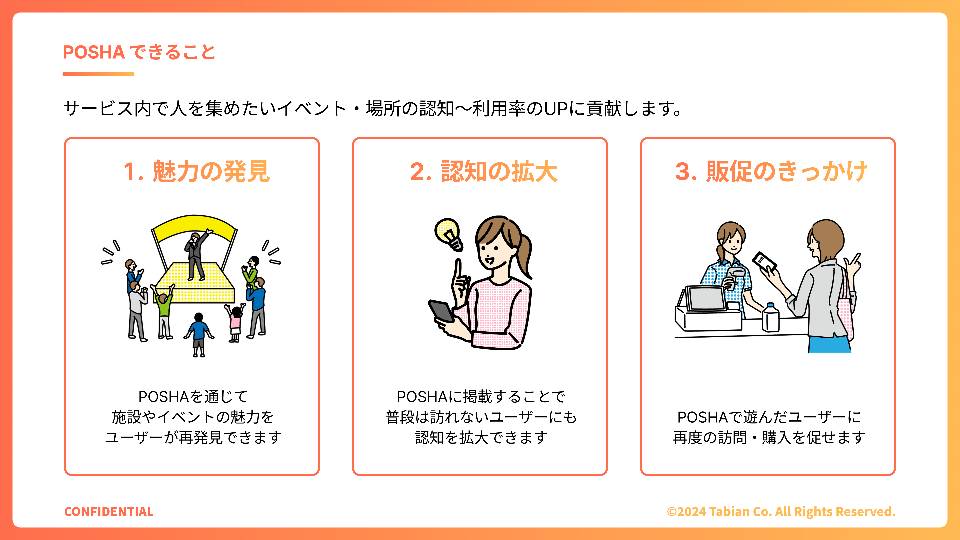 POSHA できること

サービス内で人を集めたいイベント・場所の認知〜利用率のUPに貢献します。

1. 魅力の発見

POSHAを通じて
施設やイベントの魅力を
ユーザーが再発見できます

2. 認知の拡大

POSHAに掲載することで
普段は訪れないユーザーにも
認知を拡大できます

3. 販促のきっかけ

POSHAで遊んだユーザーに
再度の訪問・購入を促せます

CONFIDENTIAL

©2024 Tabian Co. All Rights Reserved.