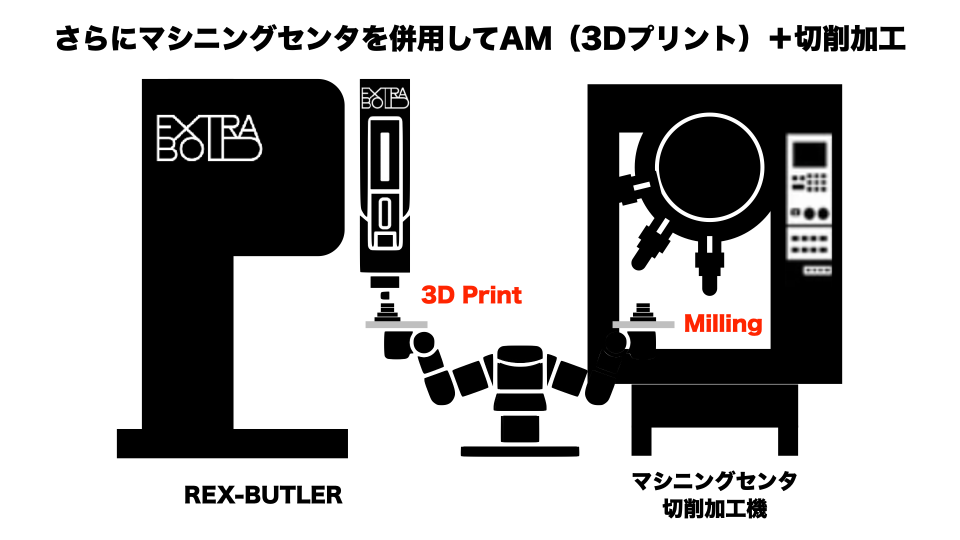 さらにマシニングセンタを併用してAM（3Dプリント）＋切削加工

EXTRA BOLD

EXTRA BOLD

3D Print

Milling

REX-BUTLER

マシニングセンタ
切削加工機